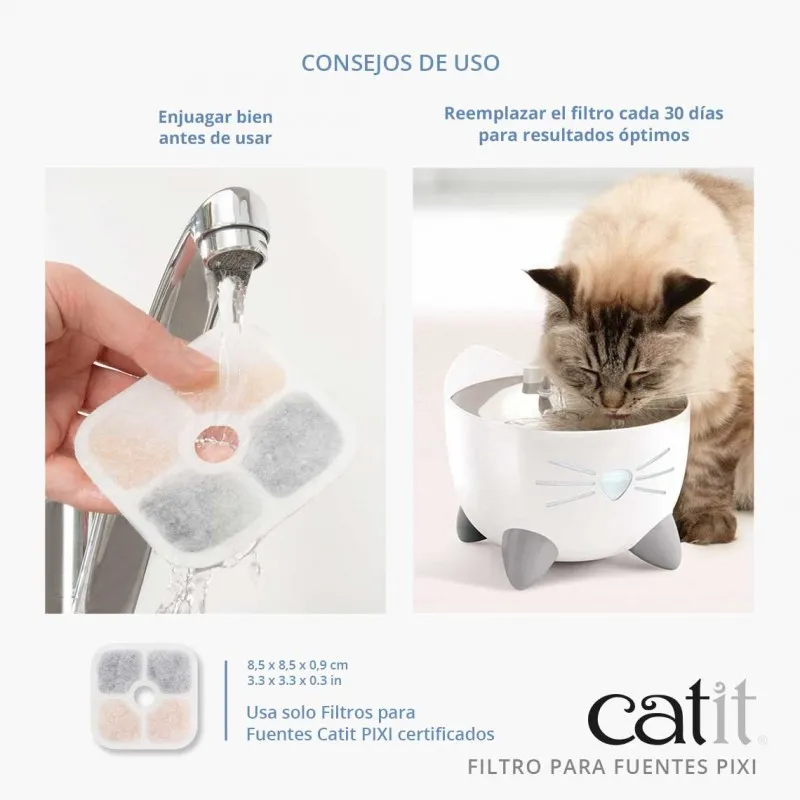 CONSEJOS DE USO

Enjuagar bien antes de usar

Reemplazar el filtro cada 30 días para resultados óptimos

8,5 x 8,5 x 0,9 cm
3.3 x 3.3 x 0.3 in

Usa solo Filtros para Fuentes Catit PIXI certificados

catit®

FILTRO PARA FUENTES PIXI